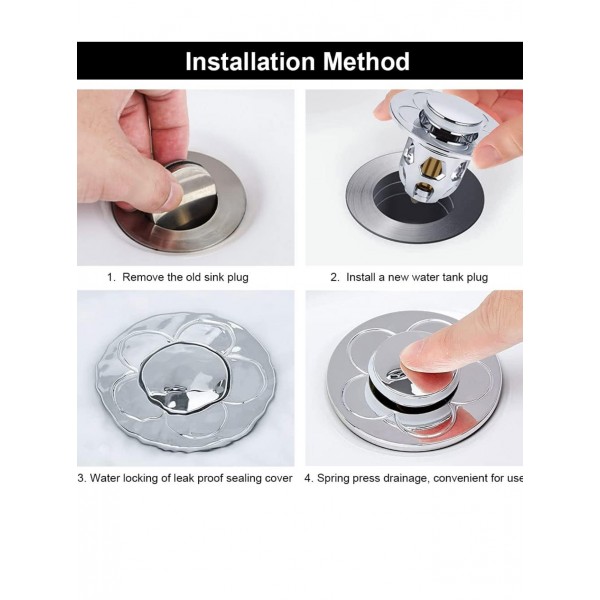 Installation Method

1. Remove the old sink plug

2. Install a new water tank plug

3. Water locking of leak proof sealing cover

4. Spring press drainage, convenient for use